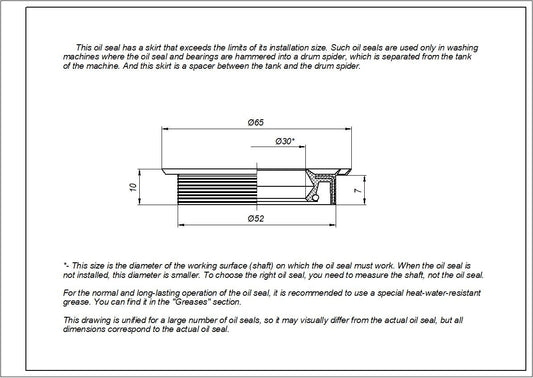 This oil seal has a skirt that exceeds the limits of its installation size. Such oil seals are used only in washing machines where the oil seal and bearings are hammered into a drum spider, which is separated from the tank of the machine. And this skirt is a spacer between the tank and the drum spider.

Ø65

Ø30*

10

7

Ø52

*- This size is the diameter of the working surface (shaft) on which the oil seal must work. When the oil seal is not installed, this diameter is smaller. To choose the right oil seal, you need to measure the shaft, not the oil seal.

For the normal and long-lasting operation of the oil seal, it is recommended to use a special heat-water-resistant grease. You can find it in the "Greases" section.

This drawing is unified for a large number of oil seals, so it may visually differ from the actual oil seal, but all dimensions correspond to the actual oil seal.