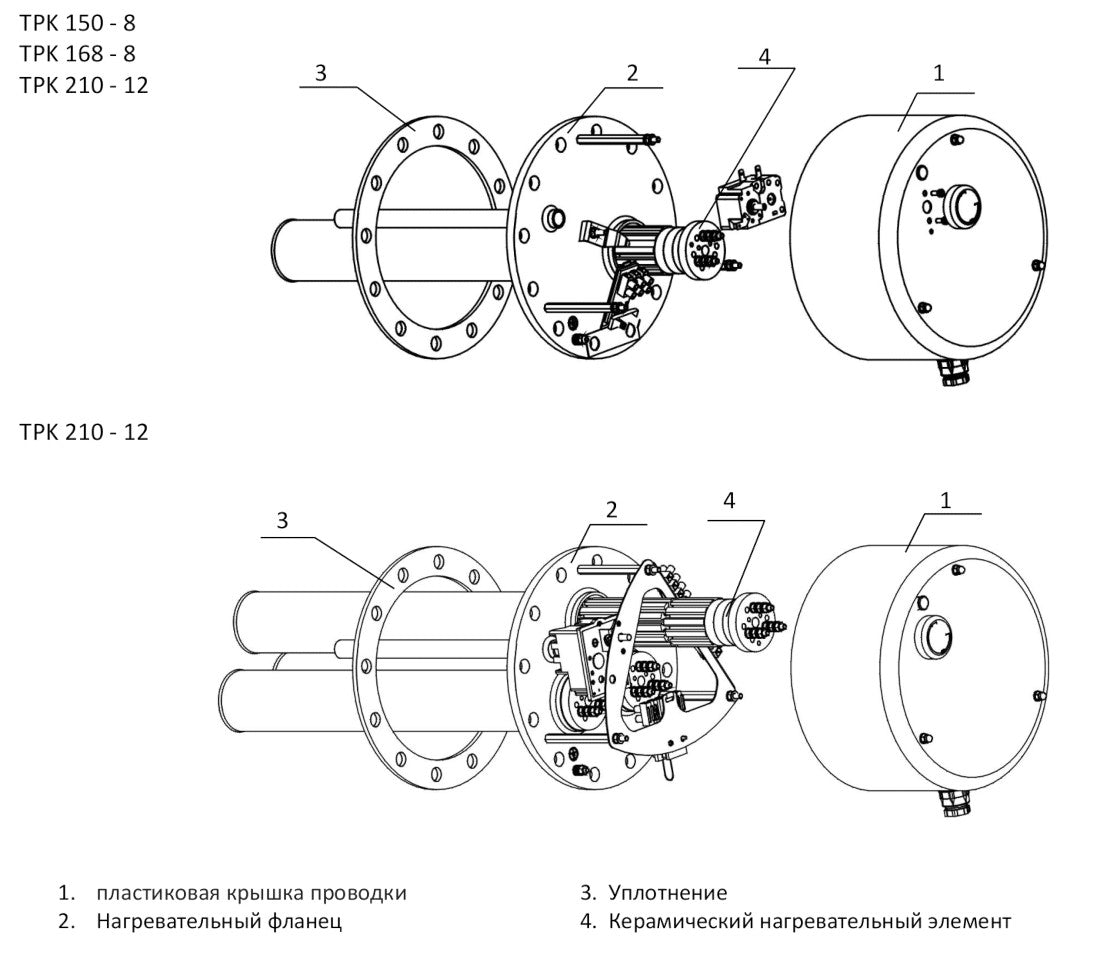 TPK 150 - 8
TPK 168 - 8
TPK 210 - 12

3
2
4
1

TPK 210 - 12

3
2
4
1

1. пластиковая крышка проводки
2. Нагревательный фланец
3. Уплотнение
4. Керамический нагревательный элемент