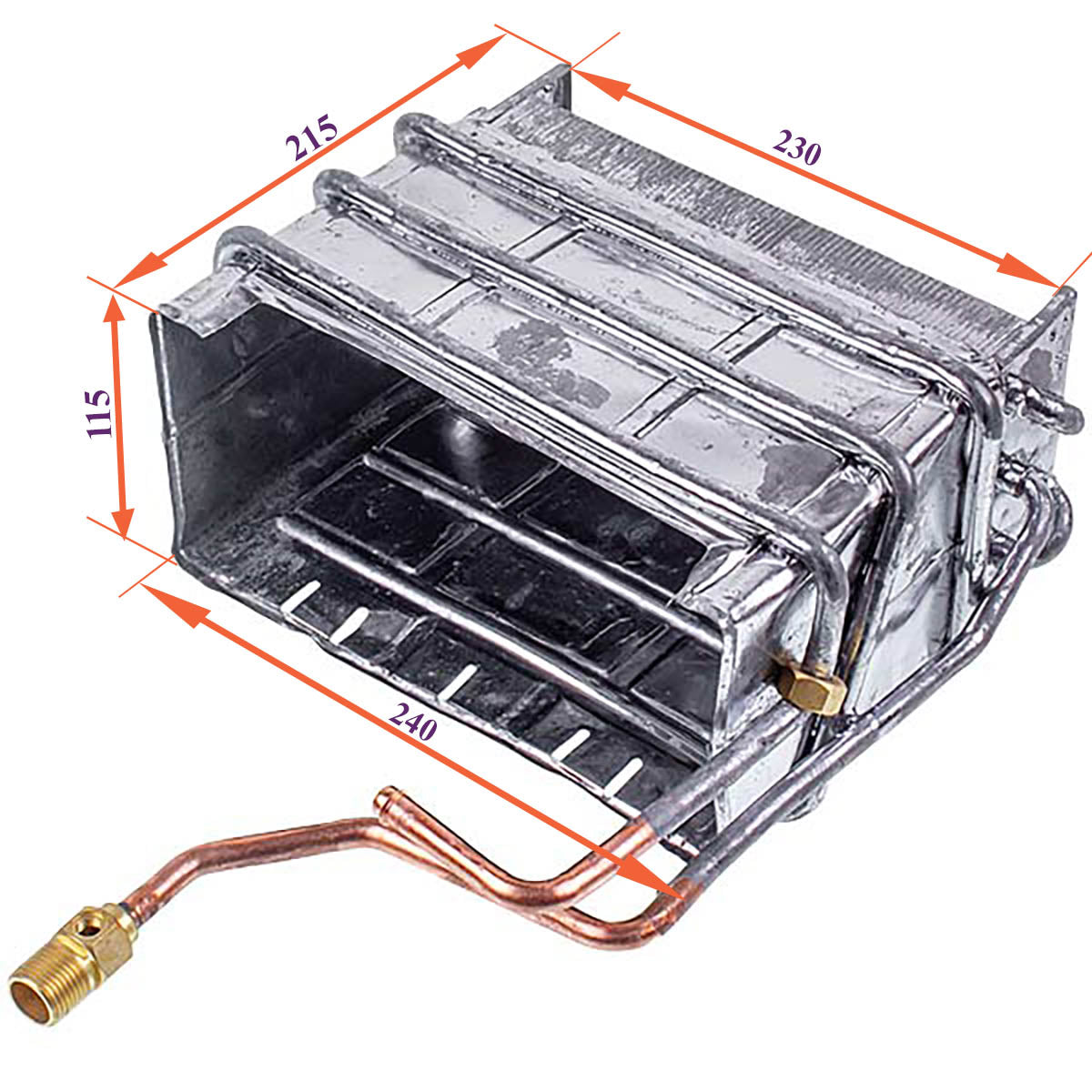 215
230
115
240